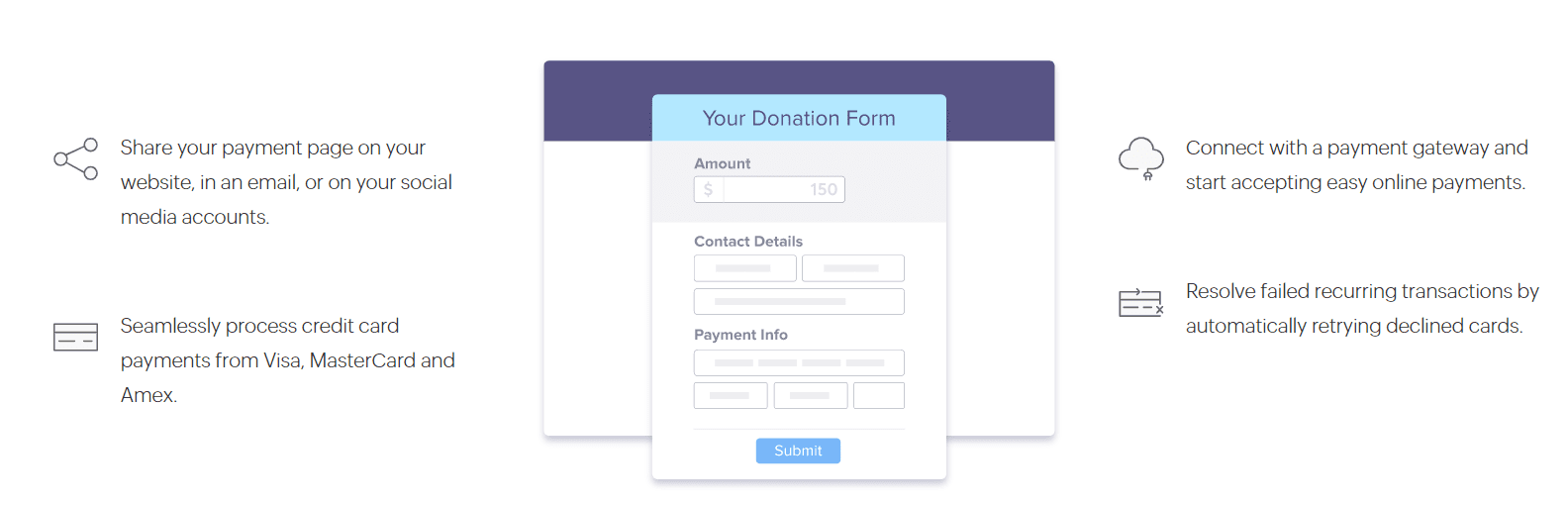 Share your payment page on your website, in an email, or on your social media accounts.

Seamlessly process credit card payments from Visa, MasterCard and Amex.

Your Donation Form

Amount

$

150

Contact Details

Payment Info

Submit

Connect with a payment gateway and start accepting easy online payments.

Resolve failed recurring transactions by automatically retrying declined cards.